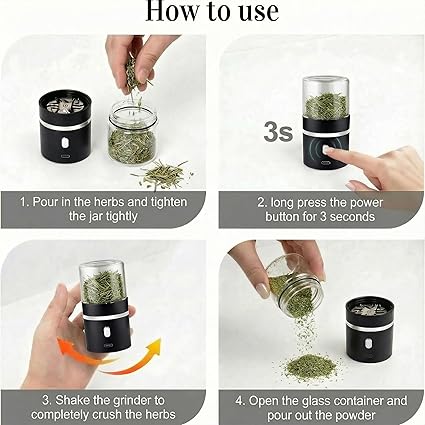 How to use

1. Pour in the herbs and tighten the jar tightly

3s

2. long press the power button for 3 seconds

3. Shake the grinder to completely crush the herbs

4. Open the glass container and pour out the powder